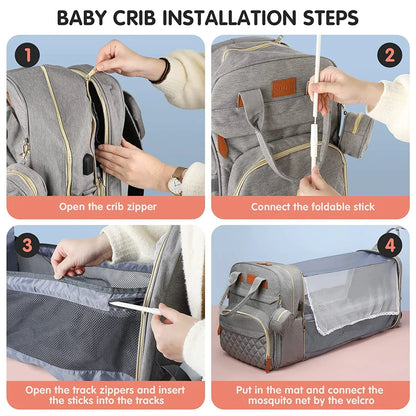 BABY CRIB INSTALLATION STEPS

1

Open the crib zipper

2

Connect the foldable stick

3

Open the track zippers and insert the sticks into the tracks

4

Put in the mat and connect the mosquito net by the velcro